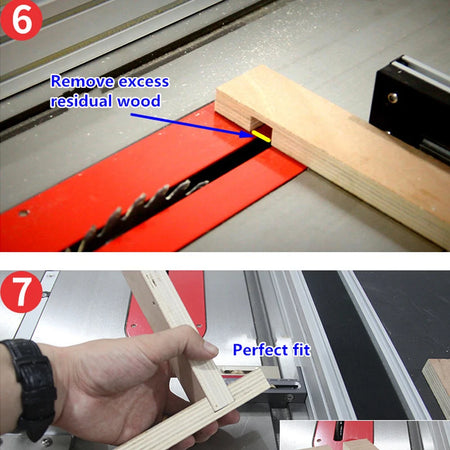 6

Remove excess residual wood

7

Perfect fit