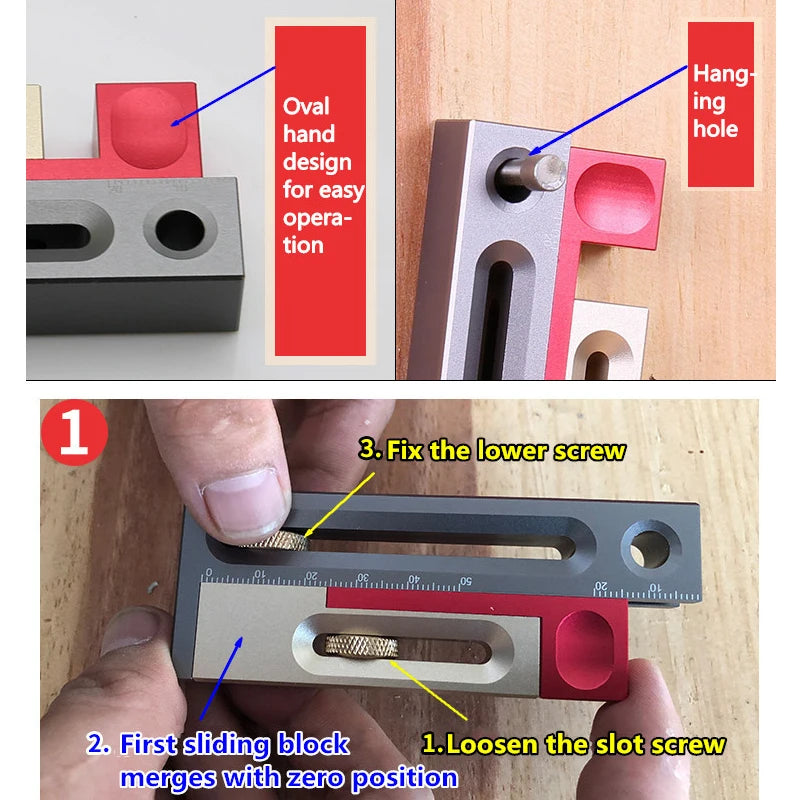 Oval hand design for easy operation

Hanging hole

1

3. Fix the lower screw

0 10 20 30 40 50 20 10

2. First sliding block merges with zero position

1.Loosen the slot screw