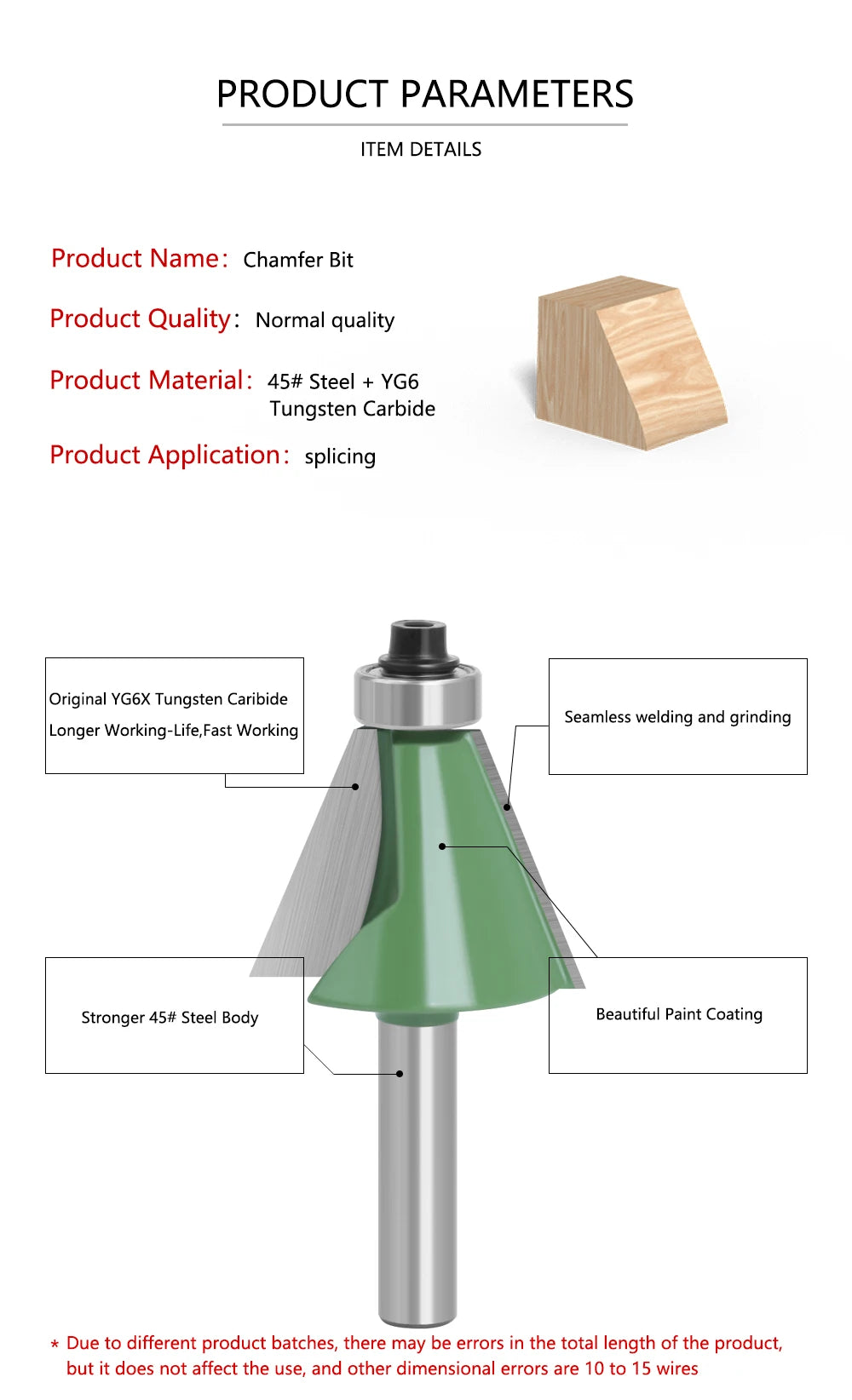 PRODUCT PARAMETERS

ITEM DETAILS

Product Name: Chamfer Bit

Product Quality: Normal quality

Product Material: 45# Steel + YG6 Tungsten Carbide

Product Application: splicing

Original YG6X Tungsten Caribide
Longer Working-Life,Fast Working

Seamless welding and grinding

Stronger 45# Steel Body

Beautiful Paint Coating

* Due to different product batches, there may be errors in the total length of the product, but it does not affect the use, and other dimensional errors are 10 to 15 wires