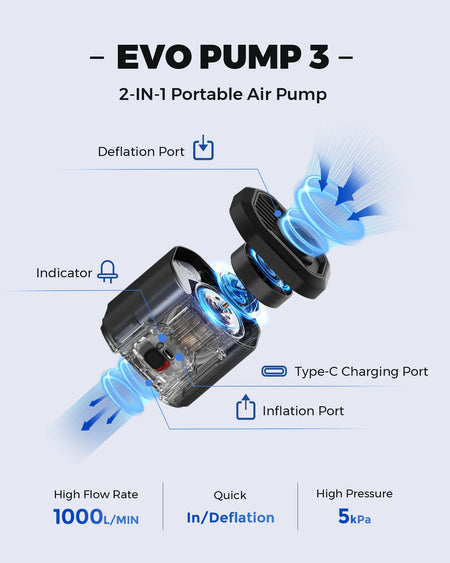 – EVO PUMP 3 –

2-IN-1 Portable Air Pump

Deflation Port

Indicator

Type-C Charging Port

Inflation Port

High Flow Rate
1000L/MIN

Quick
In/Deflation

High Pressure
5kPa