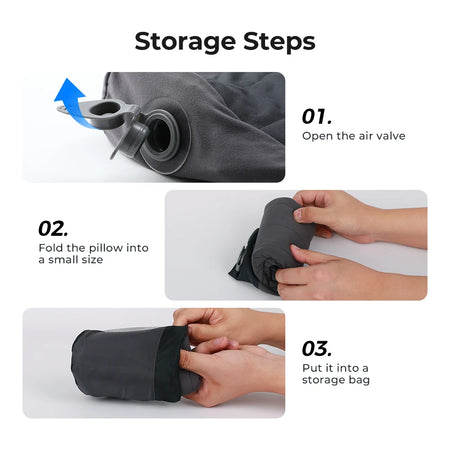 Storage Steps

01.
Open the air valve

02.
Fold the pillow into a small size

03.
Put it into a storage bag