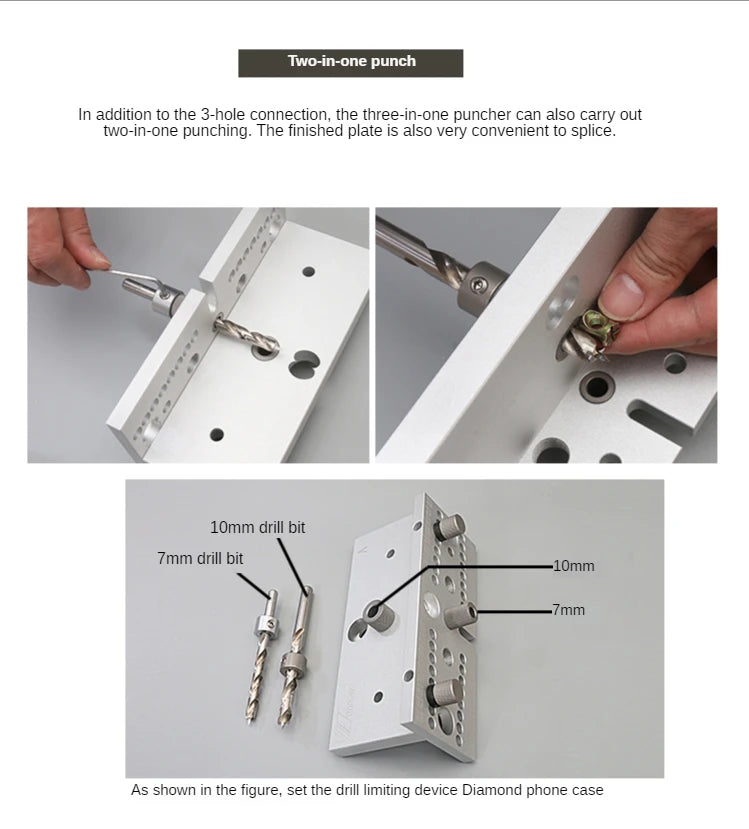 Two-in-one punch

In addition to the 3-hole connection, the three-in-one puncher can also carry out two-in-one punching. The finished plate is also very convenient to splice.

10mm drill bit

7mm drill bit

10mm

7mm

As shown in the figure, set the drill limiting device Diamond phone case