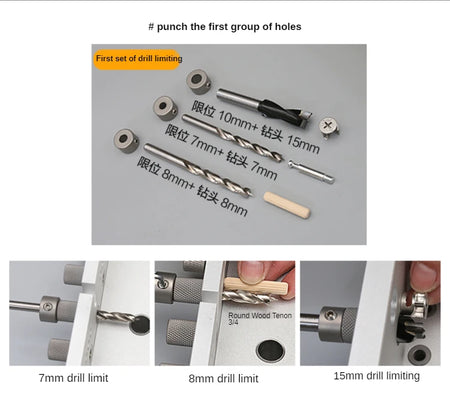 # punch the first group of holes

First set of drill limiting

限位 10mm+ 钻头 15mm

限位 7mm+ 钻头 7mm

限位 8mm+ 钻头 8mm

Round Wood Tenon 3/4

7mm drill limit

8mm drill limit

15mm drill limiting