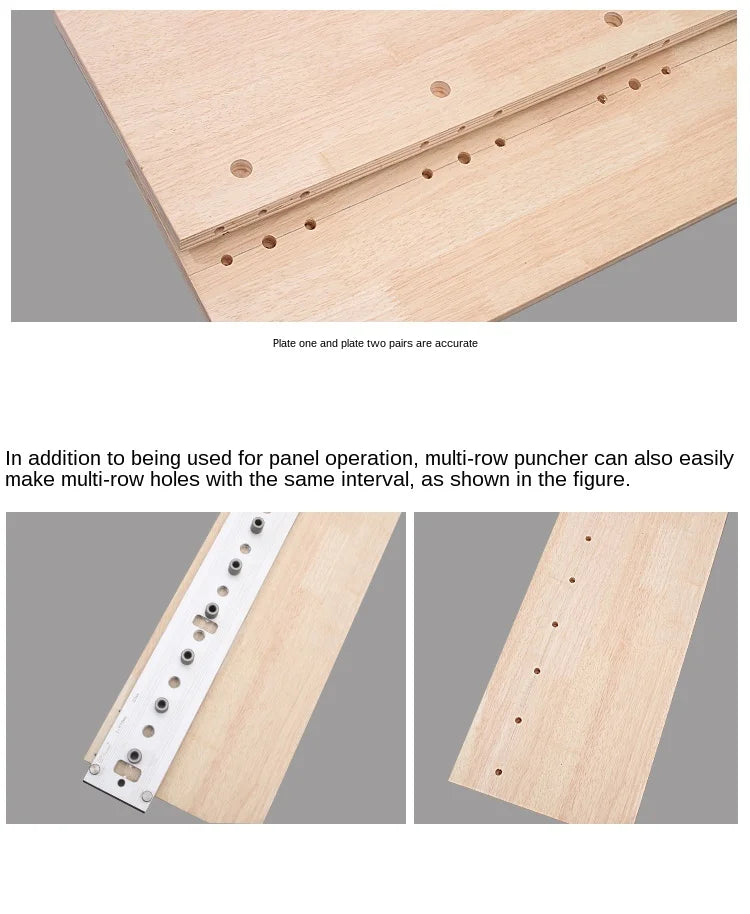 Plate one and plate two pairs are accurate

In addition to being used for panel operation, multi-row puncher can also easily make multi-row holes with the same interval, as shown in the figure.