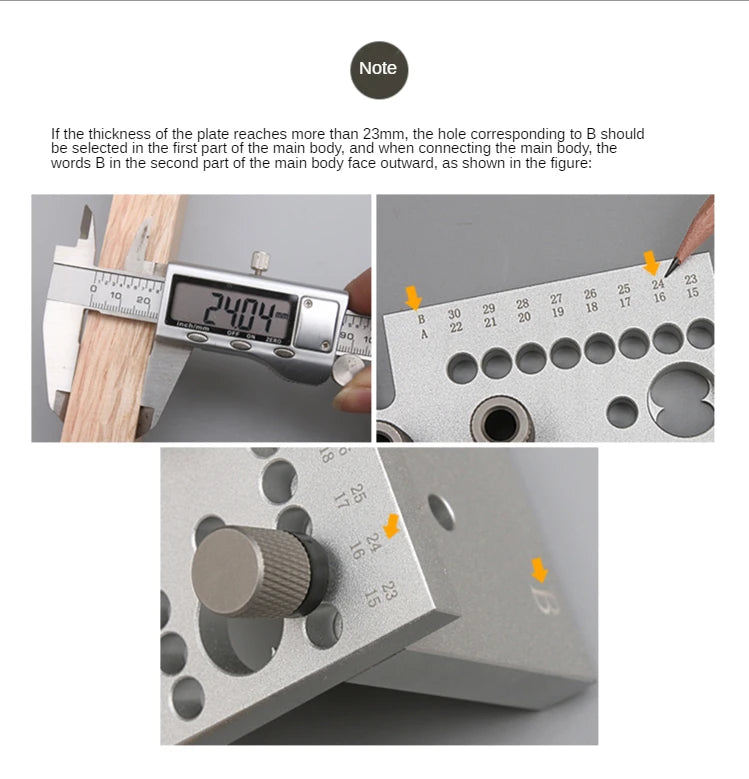 Note

If the thickness of the plate reaches more than 23mm, the hole corresponding to B should be selected in the first part of the main body, and when connecting the main body, the words B in the second part of the main body face outward, as shown in the figure:

0 10 20

24.04 mm

inch/mm OFF ON ZERO

90 10

B 30 29 28 27 26 25 24 23
A 22 21 20 19 18 17 16 15

18

25
17

24
16

23
15

B