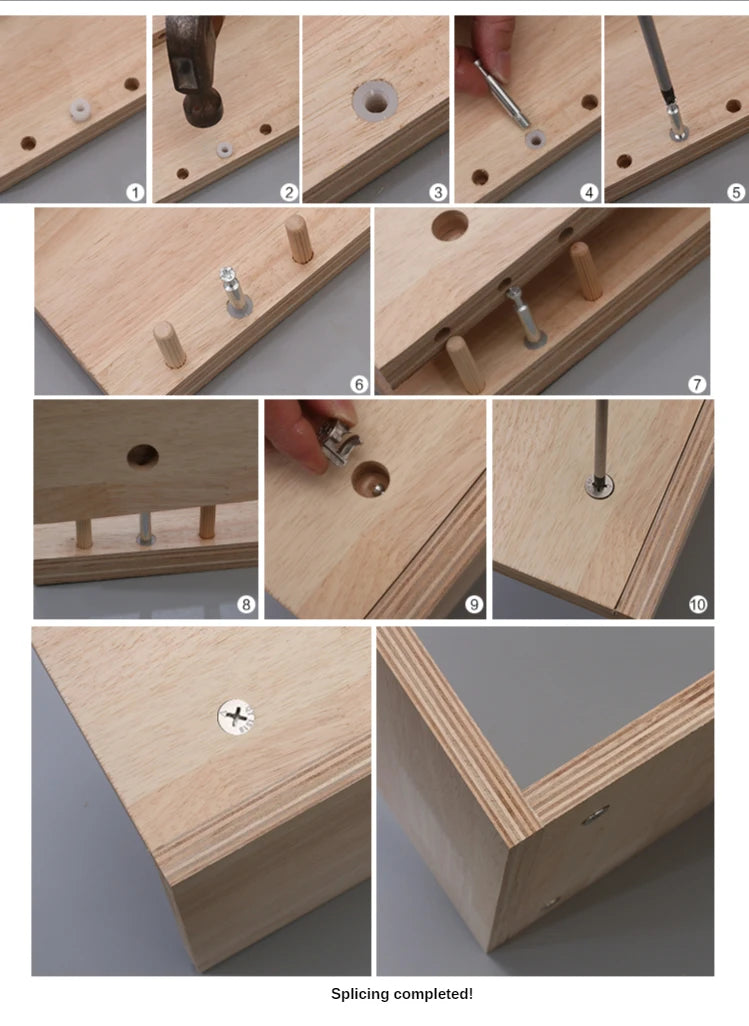 1

2

3

4

5

6

7

8

9

10

Splicing completed!