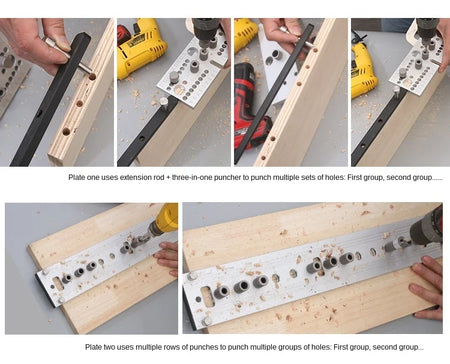 Plate one uses extension rod + three-in-one puncher to punch multiple sets of holes: First group, second group......

Plate two uses multiple rows of punches to punch multiple groups of holes: First group, second group...