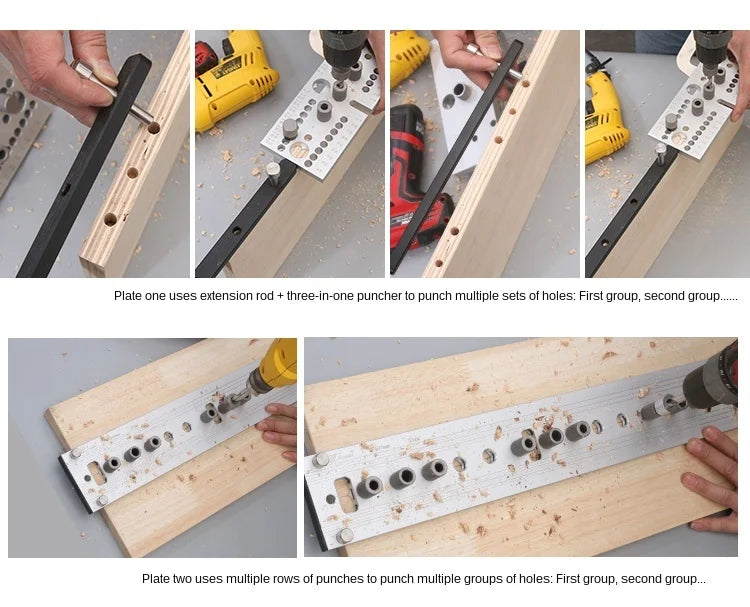 Plate one uses extension rod + three-in-one puncher to punch multiple sets of holes: First group, second group......

Plate two uses multiple rows of punches to punch multiple groups of holes: First group, second group...