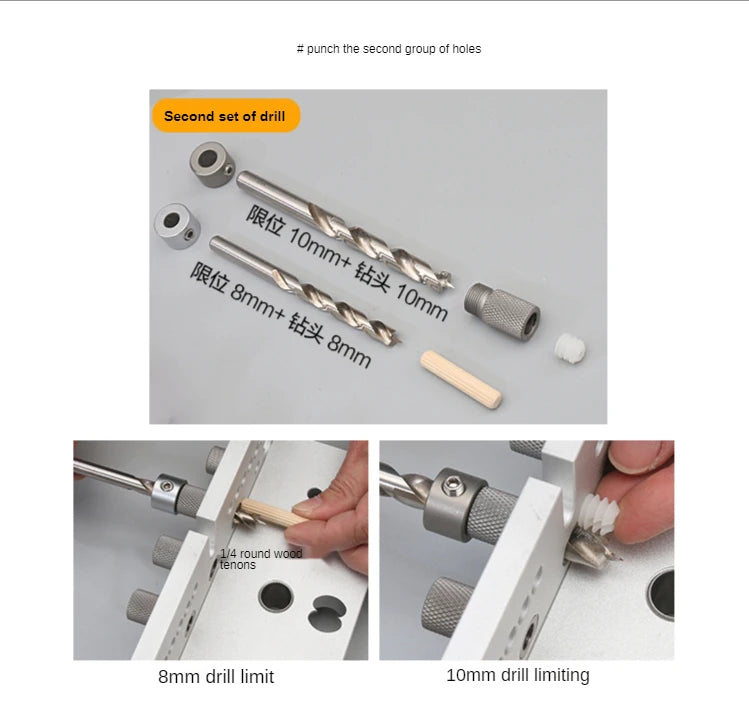 # punch the second group of holes

Second set of drill

限位 10mm+ 钻头 10mm

限位 8mm+ 钻头 8mm

1/4 round wood tenons

8mm drill limit

10mm drill limiting